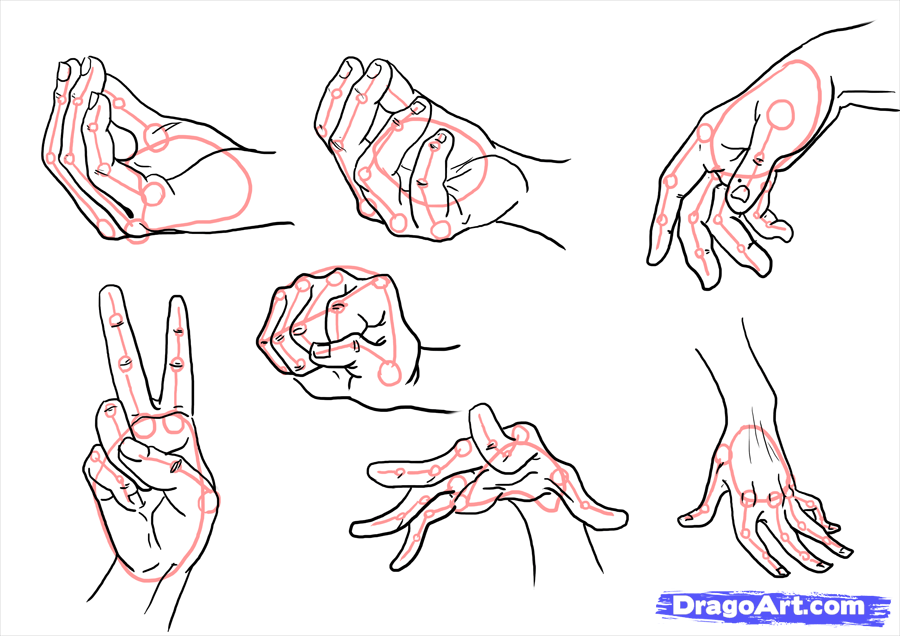 DragoArt.com