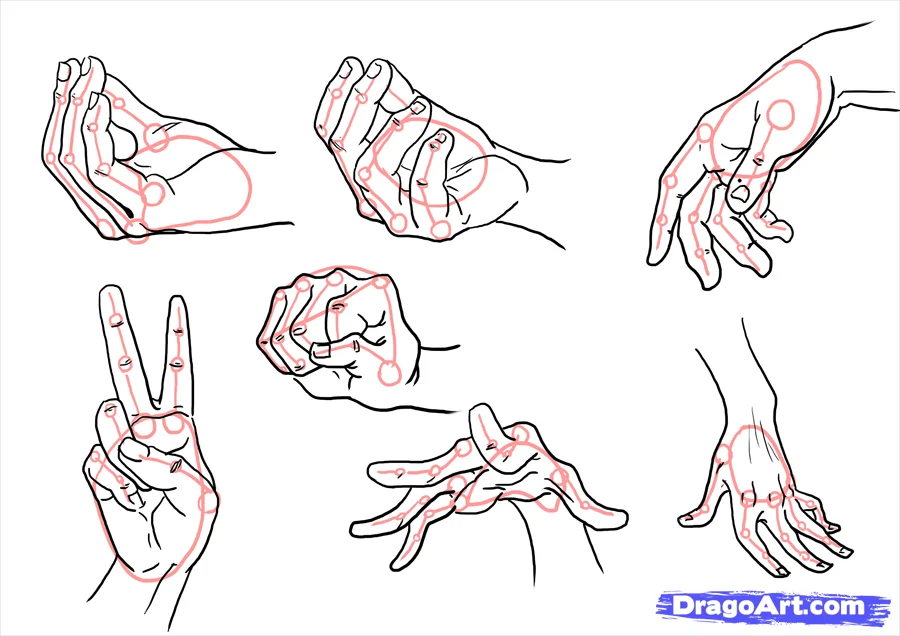 DragoArt.com