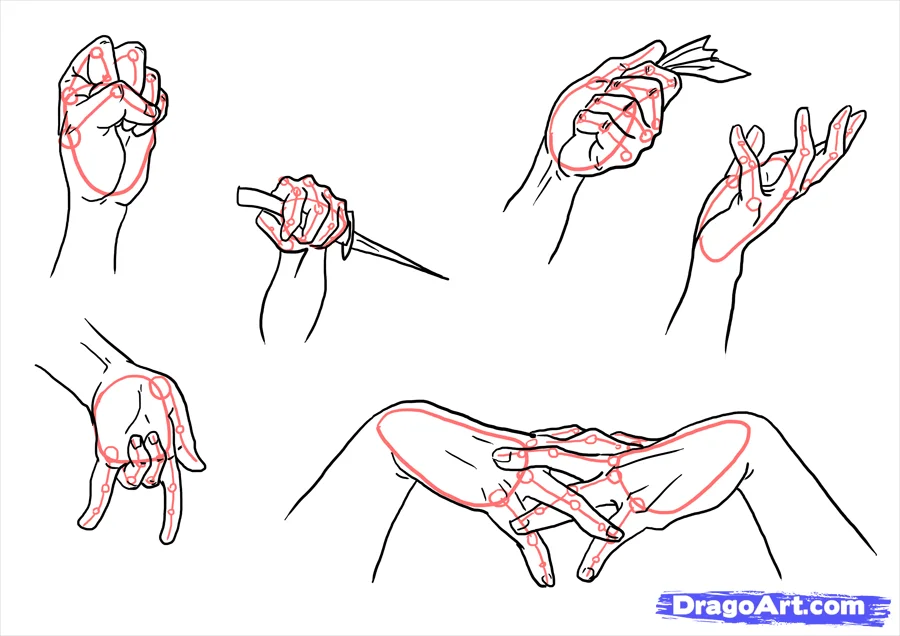 DragoArt.com