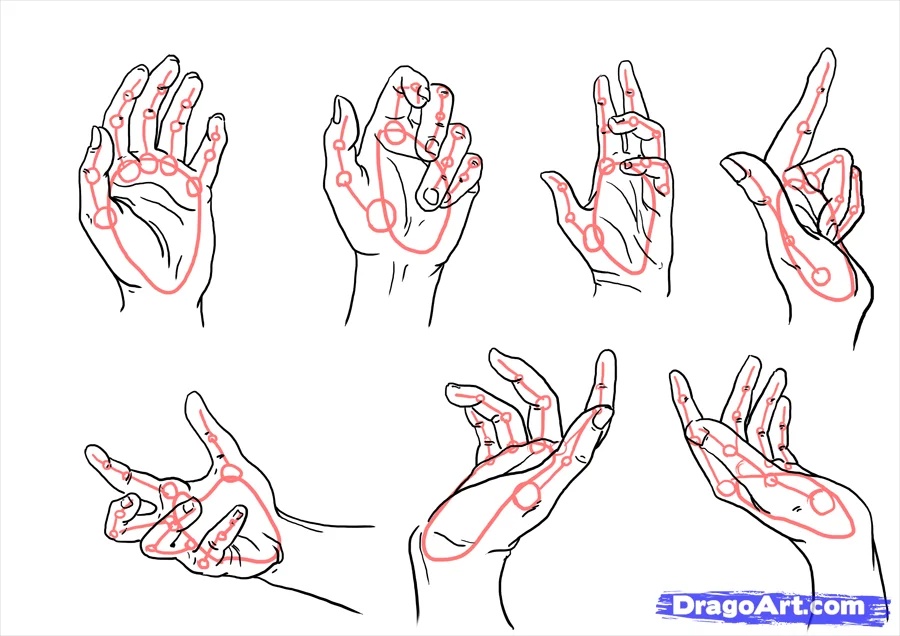 DragoArt.com