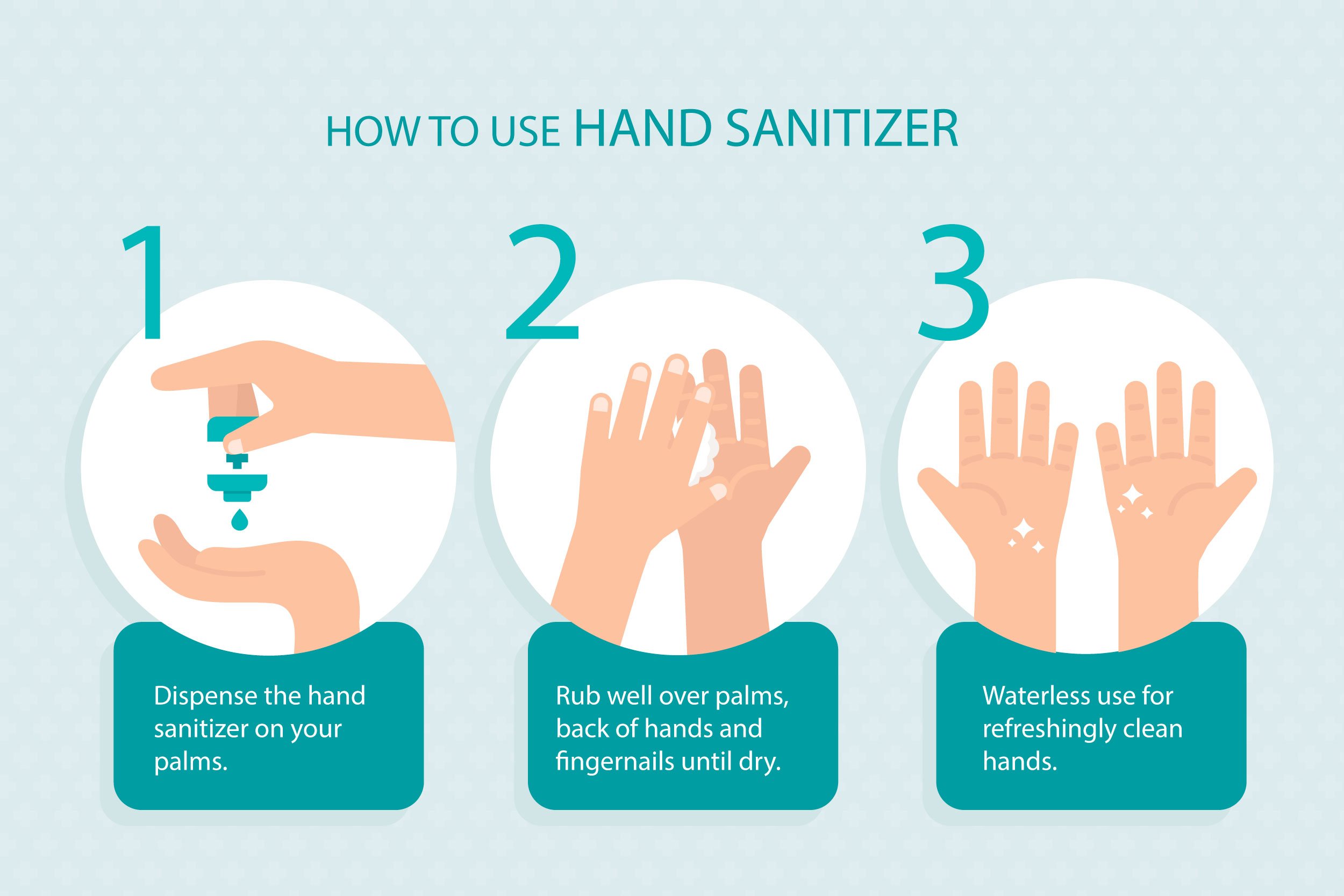 HOW TO USE HAND SANITIZER

1

Dispense the hand sanitizer on your palms.

2

Rub well over palms, back of hands and fingernails until dry.

3

Waterless use for refreshingly clean hands.