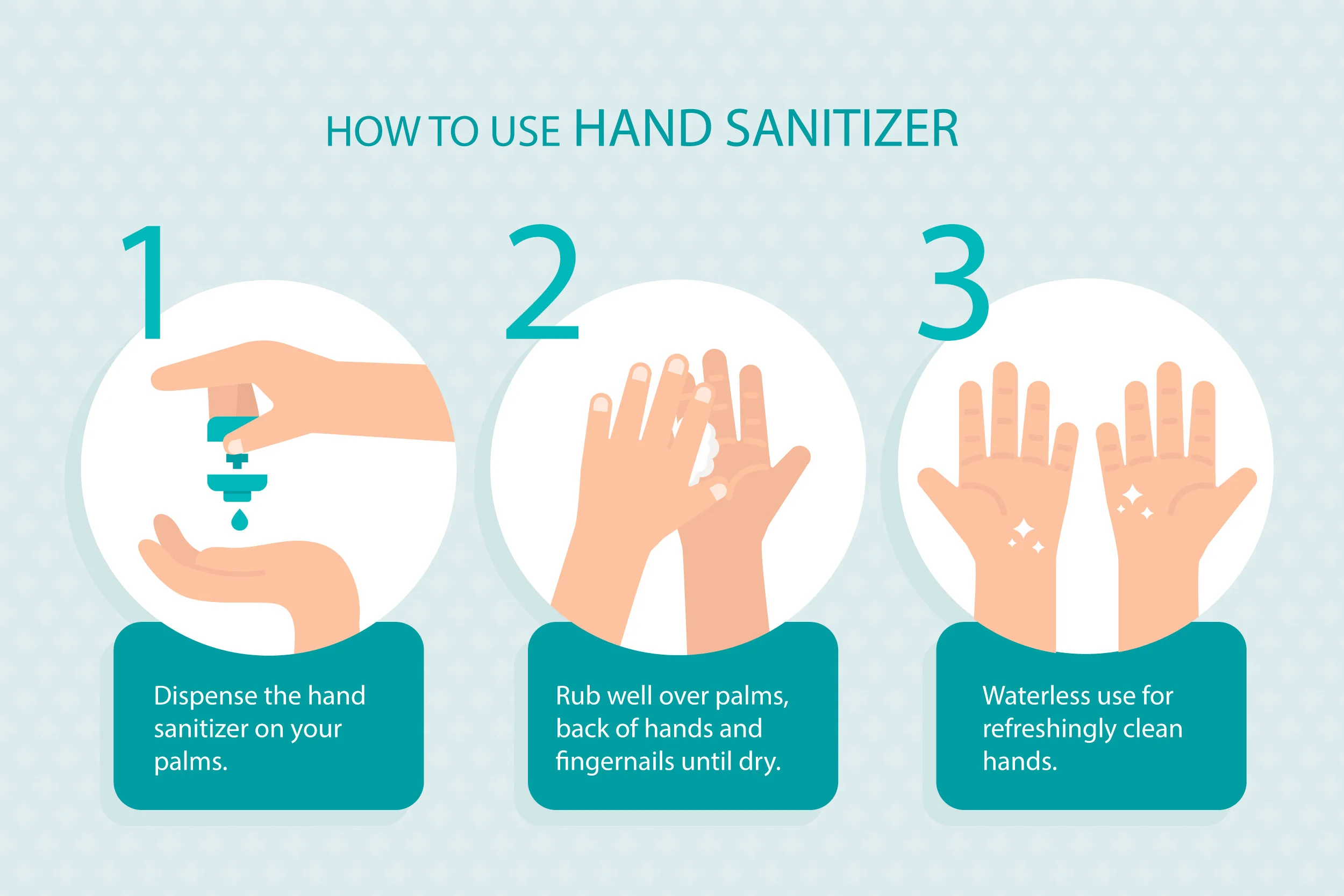 HOW TO USE HAND SANITIZER

1

Dispense the hand sanitizer on your palms.

2

Rub well over palms, back of hands and fingernails until dry.

3

Waterless use for refreshingly clean hands.