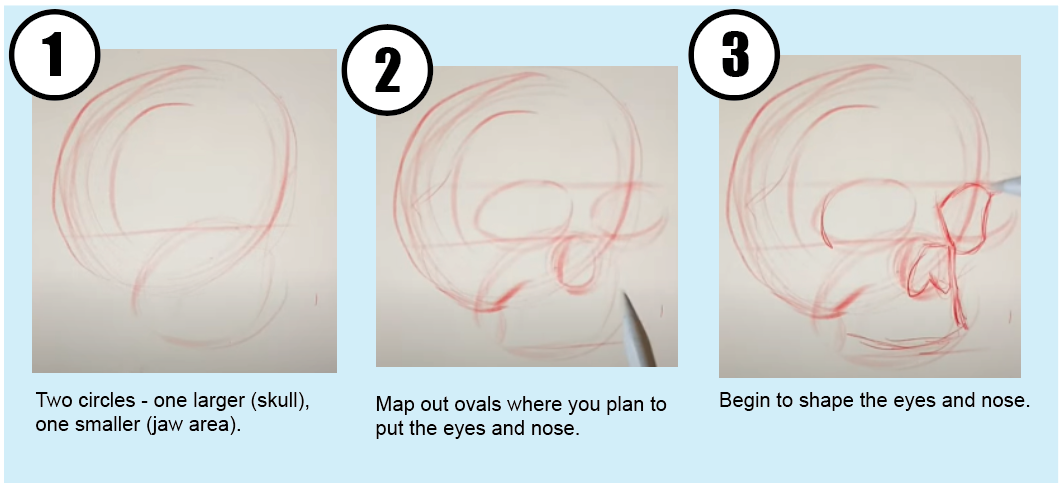 1

Two circles - one larger (skull), one smaller (jaw area).

2

Map out ovals where you plan to put the eyes and nose.

3

Begin to shape the eyes and nose.