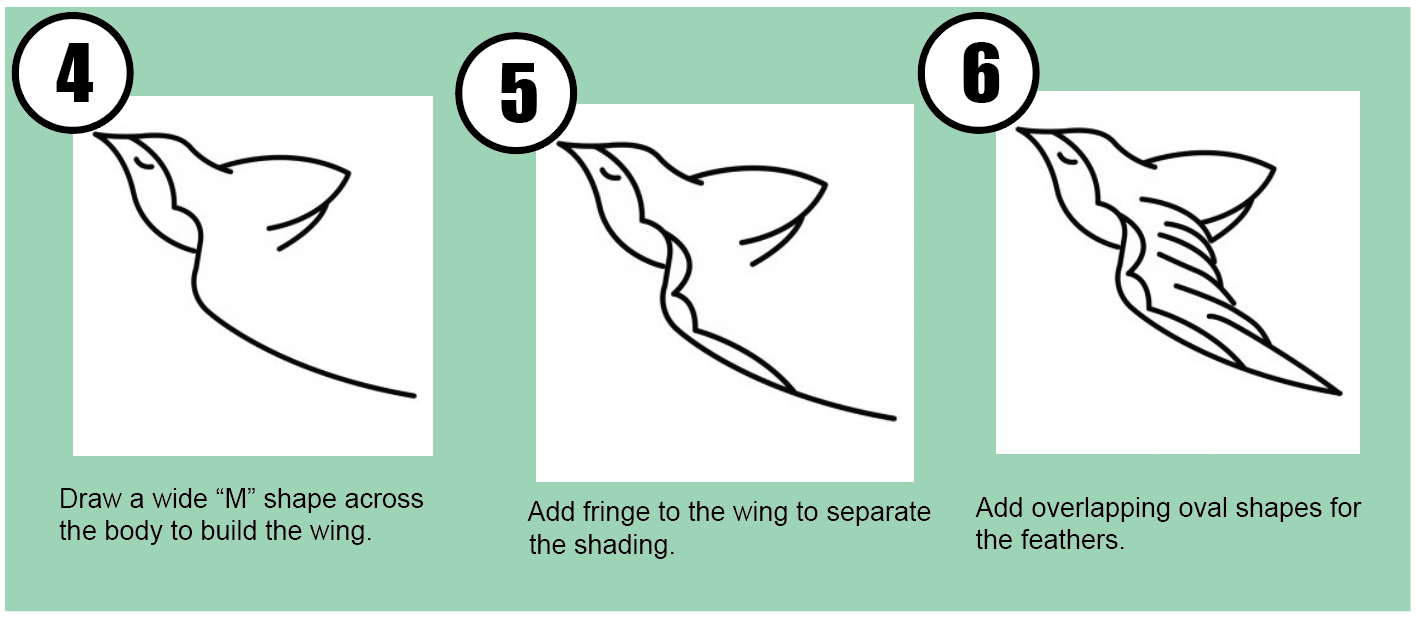 4

Draw a wide “M” shape across the body to build the wing.

5

Add fringe to the wing to separate the shading.

6

Add overlapping oval shapes for the feathers.