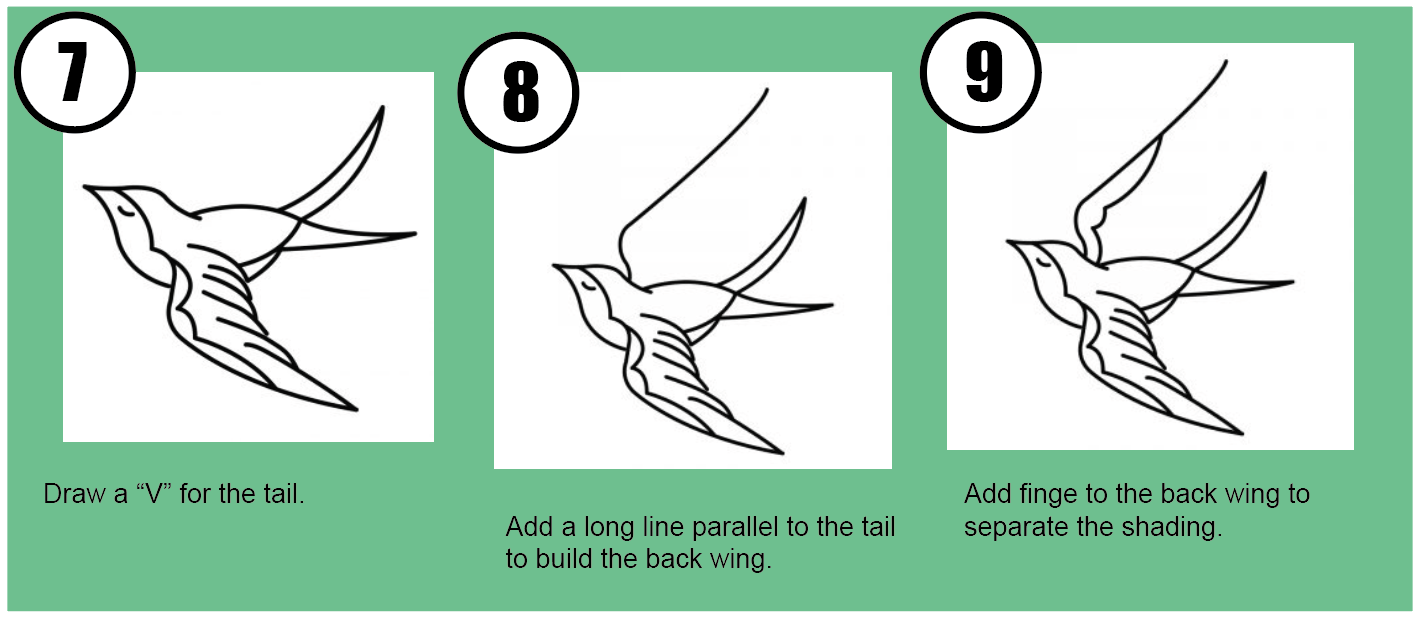 7

Draw a “V” for the tail.

8

Add a long line parallel to the tail to build the back wing.

9

Add finge to the back wing to separate the shading.